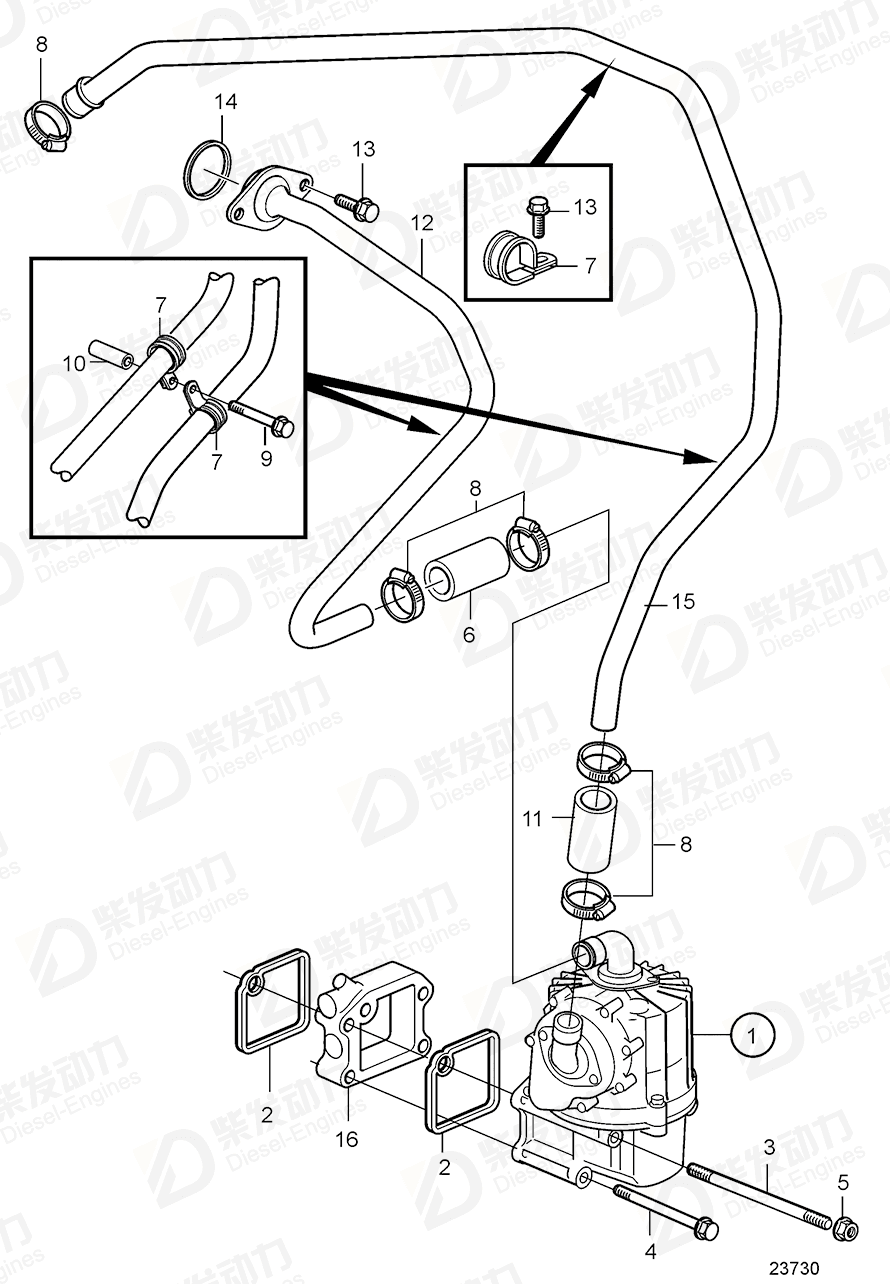 8
14
13
12
13
7
7
10
7
9
8
6
15
11
8
1
2
16
2
3
5
4
23730
柴发动力
Diesel-Engines