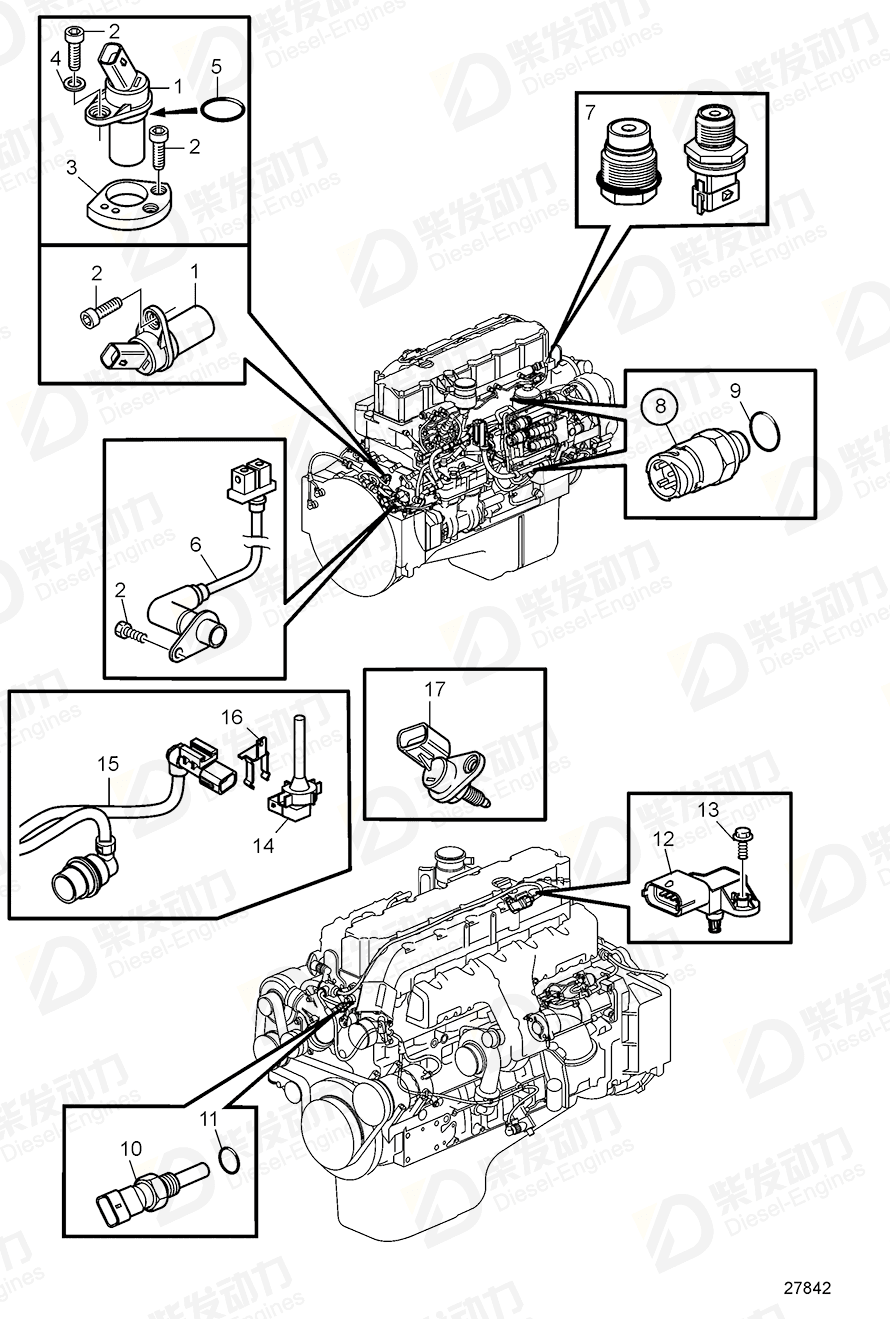 2
4
1
5
2
3
7
2
1
8
9
6
2
17
16
15
14
13
12
11
10
27842
紫发动力
Diesel-Engines