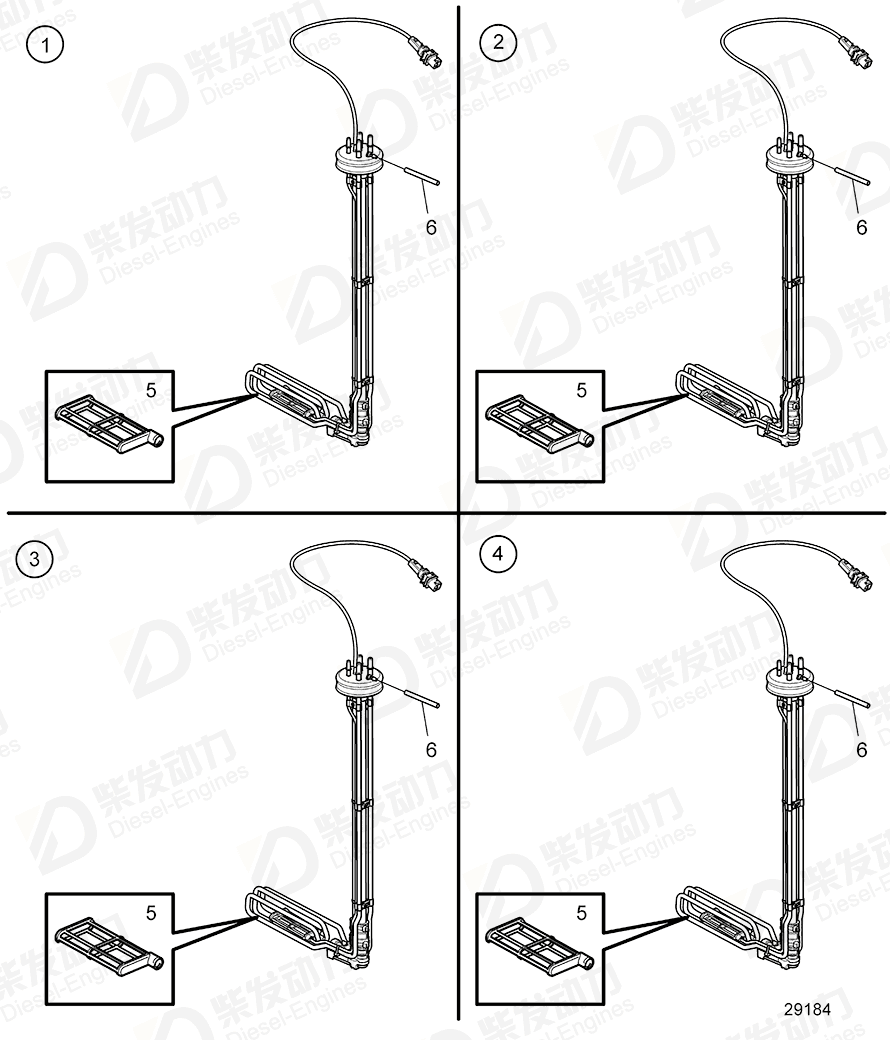 1

6

5

2

6

5

3

6

5

4

6

5

29184

柴发动力
Diesel-Engines